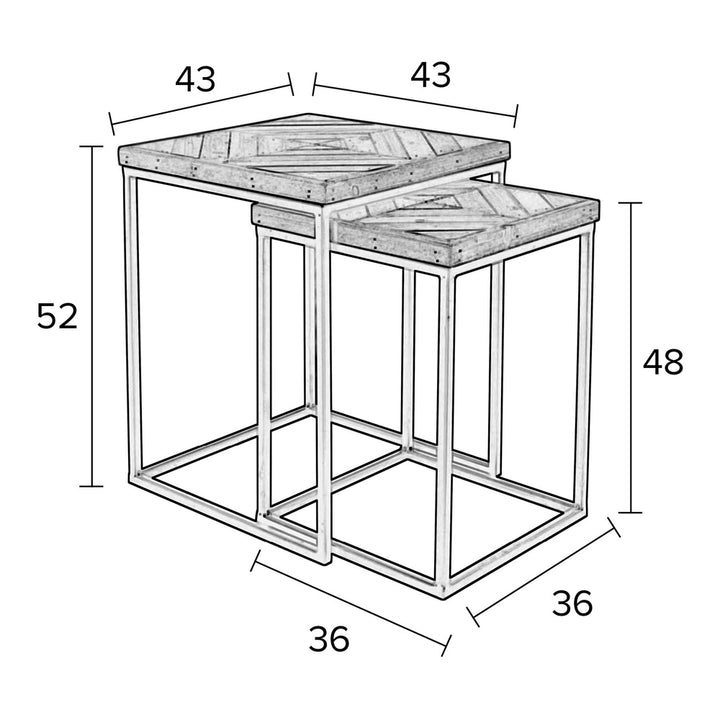 43
43
52
48
36
36