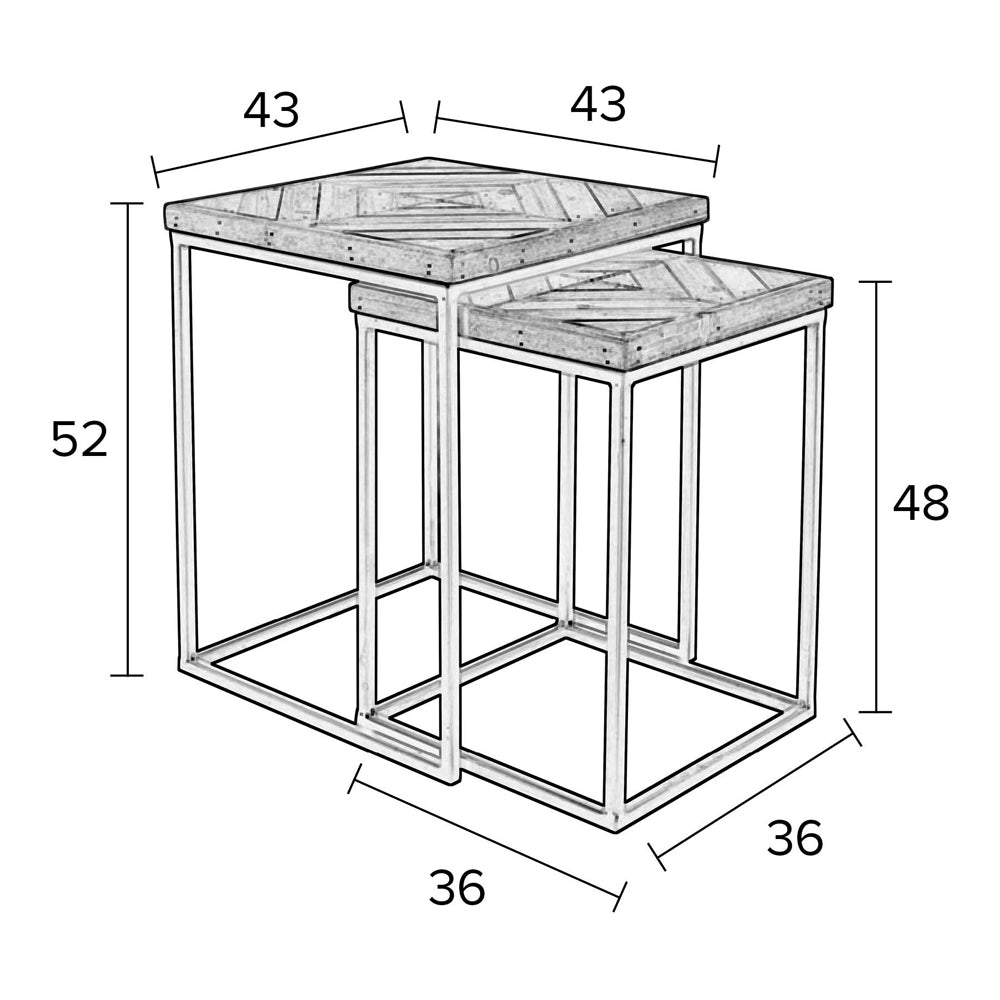 43
43
52
48
36
36